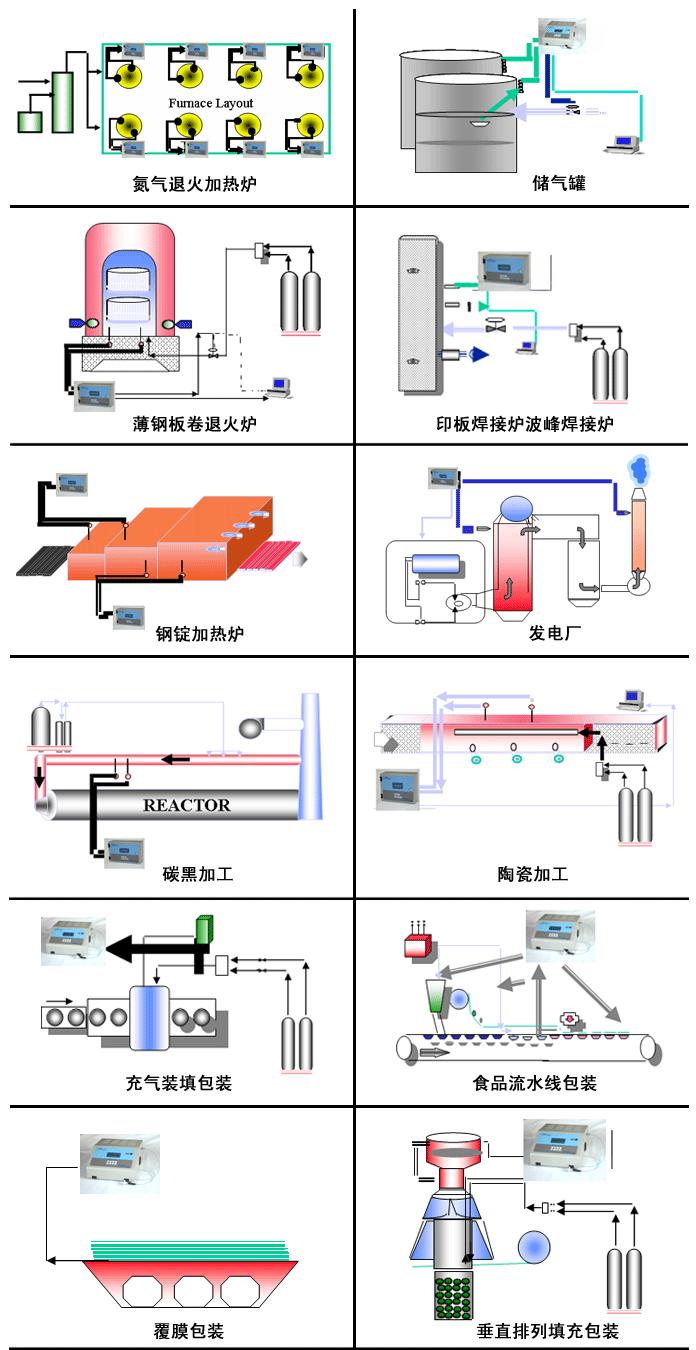 Furnace Layout

氮气退火加热炉

储气罐

薄钢板卷退火炉

印板焊接炉波峰焊接炉

钢锭加热炉

发电厂

REACTOR

碳黑加工

陶瓷加工

充气装填包装

食品流水线包装

覆膜包装

垂直排列填充包装